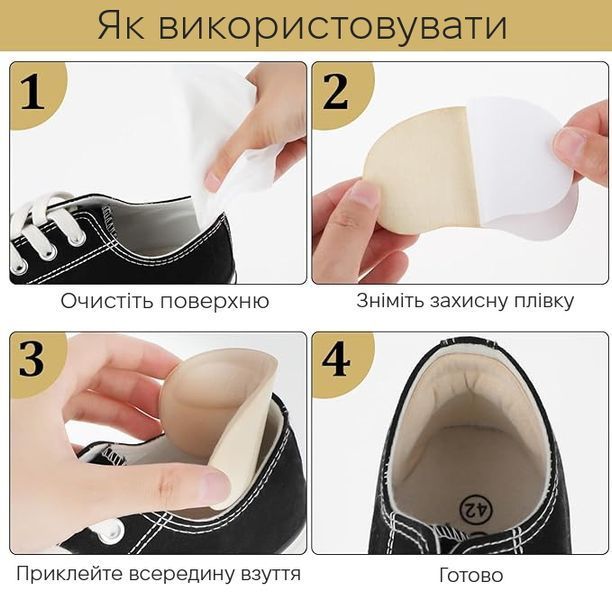 Як використовувати

1

Очистіть поверхню

2

Зніміть захисну плівку

3

Приклейте всередину взуття

4

42

Готово