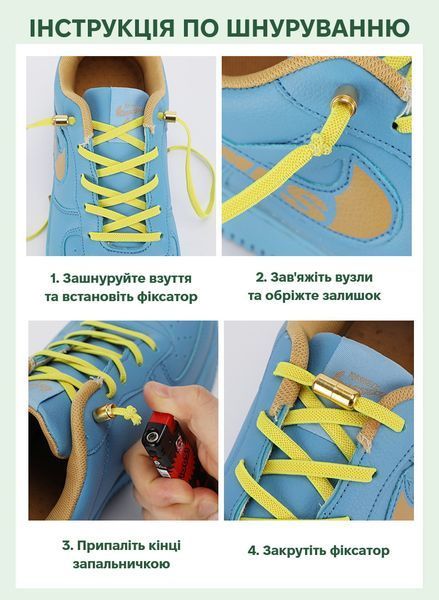 ІНСТРУКЦІЯ ПО ШНУРУВАННЮ

1. Зашнуруйте взуття та встановіть фіксатор

2. Зав'яжіть вузли та обріжте залишок

3. Припаліть кінці запальничкою

4. Закрутіть фіксатор